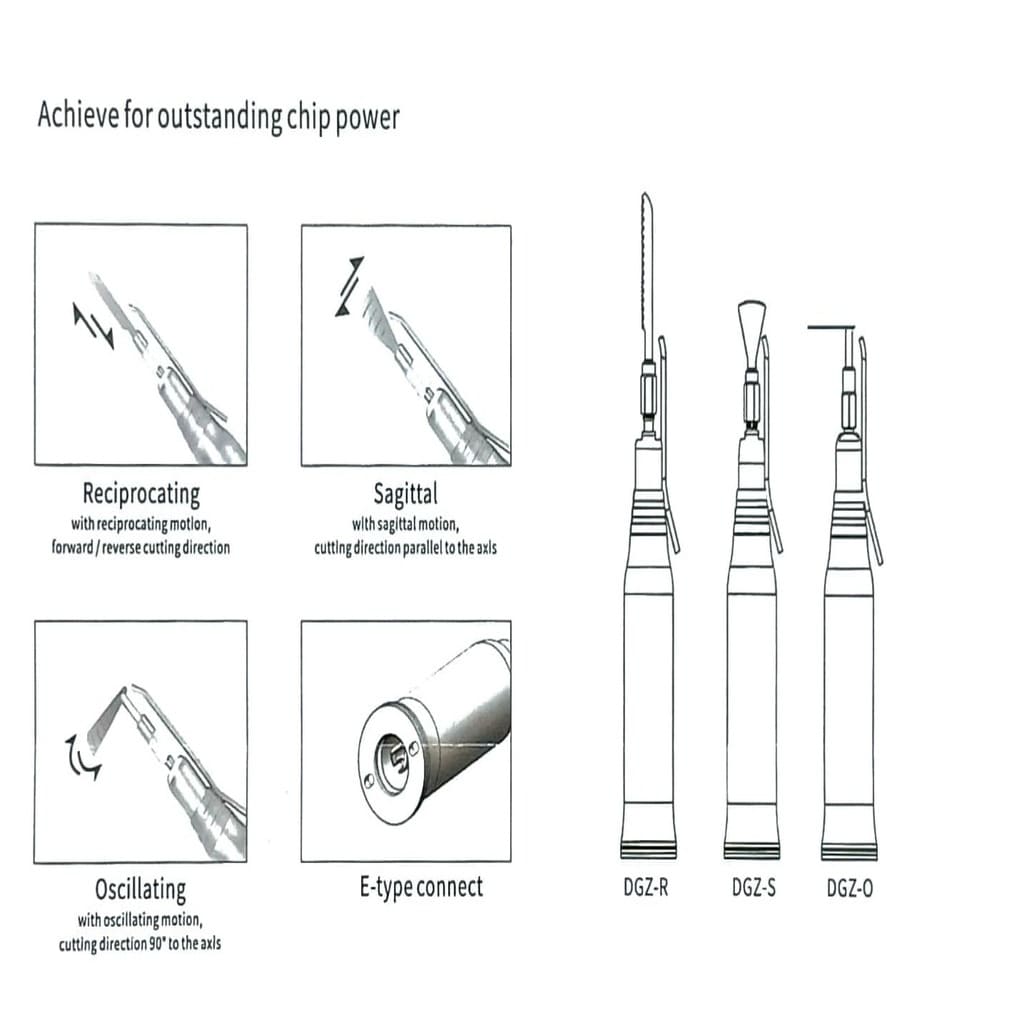 Achieve for outstanding chip power

Reciprocating
with reciprocating motion, forward / reverse cutting direction

Sagittal
with sagittal motion, cutting direction parallel to the axis

Oscillating
with oscillating motion, cutting direction 90° to the axis

E-type connect

DGZ-R

DGZ-S

DGZ-O