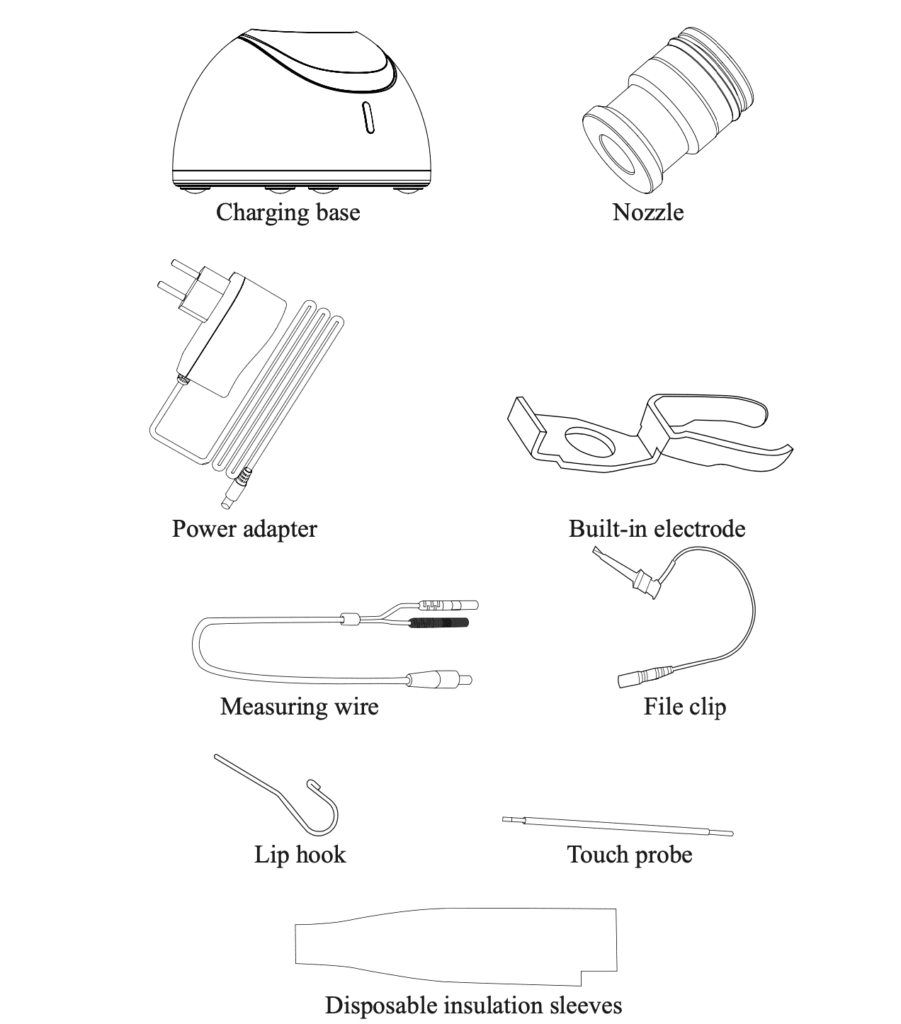 Charging base

Nozzle

Power adapter

Built-in electrode

Measuring wire

File clip

Lip hook

Touch probe

Disposable insulation sleeves